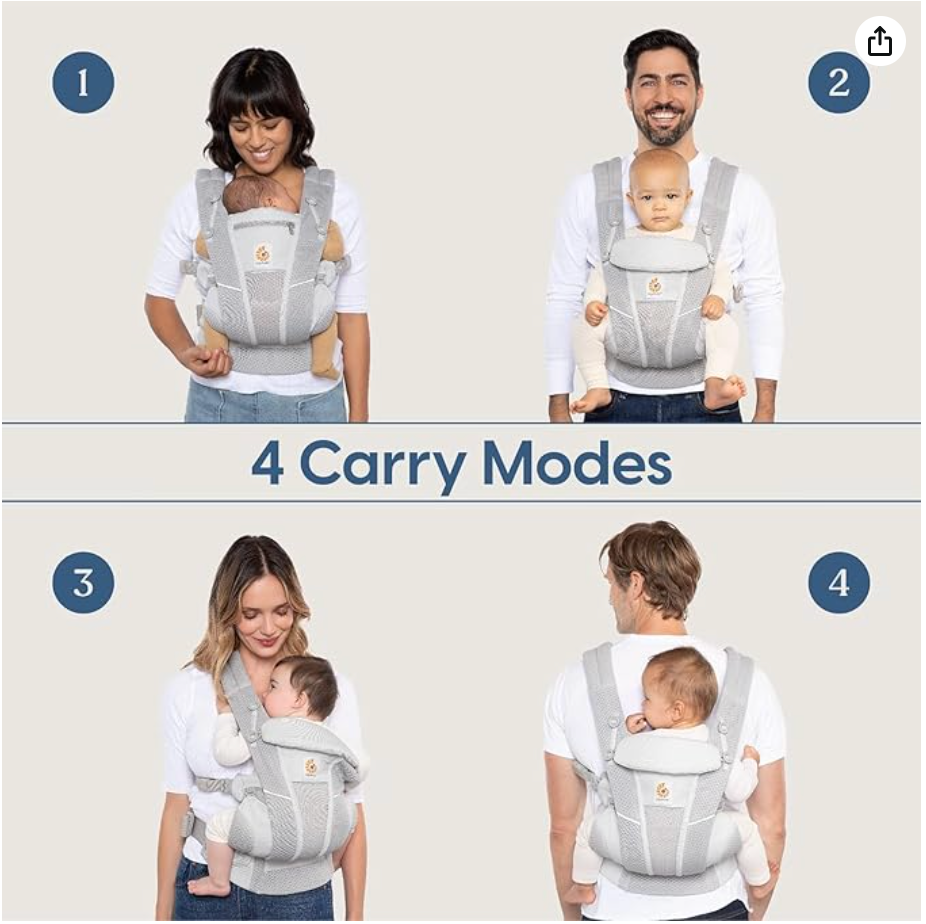 1

2

4 Carry Modes

3

4